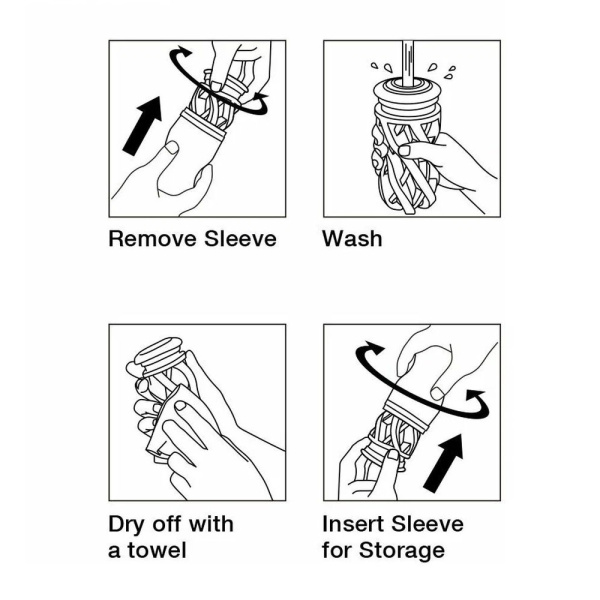 Remove Sleeve

Wash

Dry off with a towel

Insert Sleeve for Storage